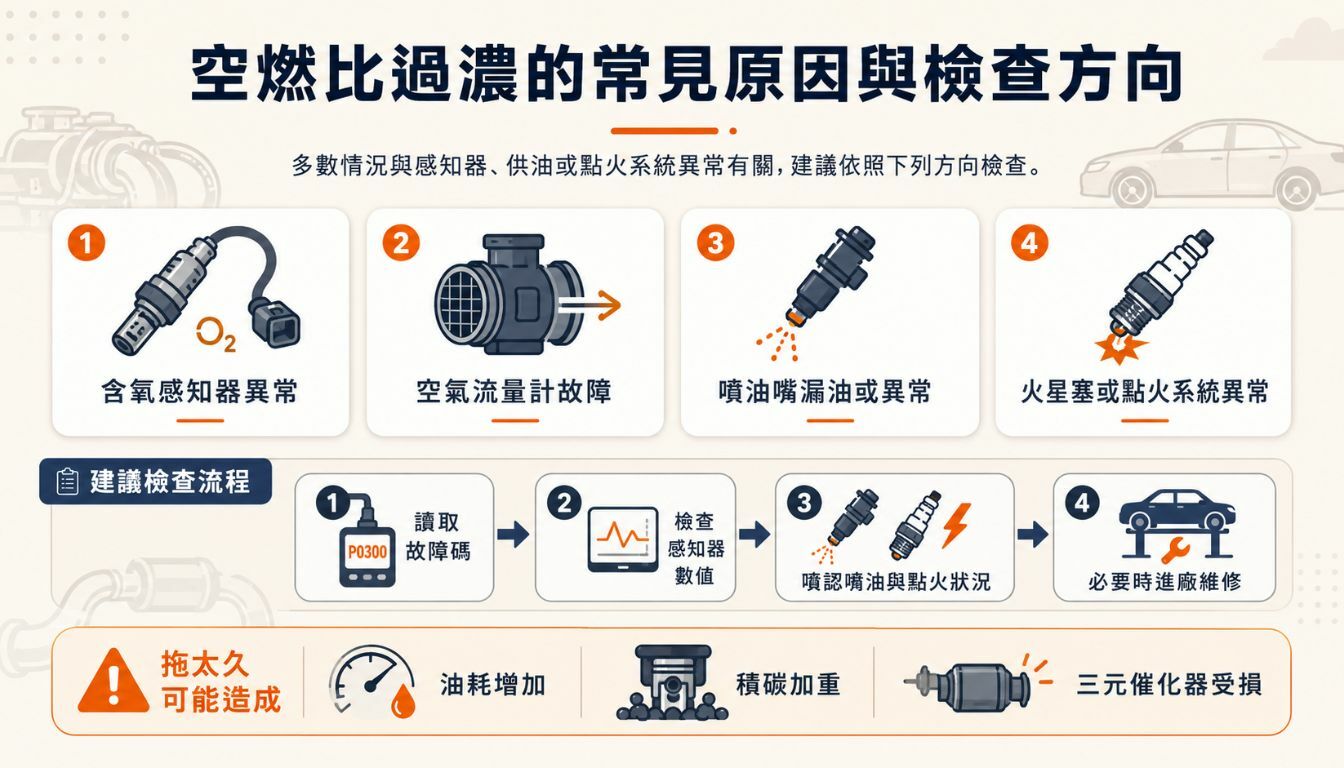 空燃比過濃的常見原因與檢查方向

多數情況與感知器、供油或點火系統異常有關，建議依照下列方向檢查。

1
$O_2$
含氧感知器異常

2
空氣流量計故障

3
噴油嘴漏油或異常

4
火星塞或點火系統異常

建議檢查流程

1
P0300
讀取故障碼

2
檢查感知器數值

3
噴認嘴油與點火狀況

4
必要時進廠維修

拖太久可能造成

油耗增加

積碳加重

三元催化器受損